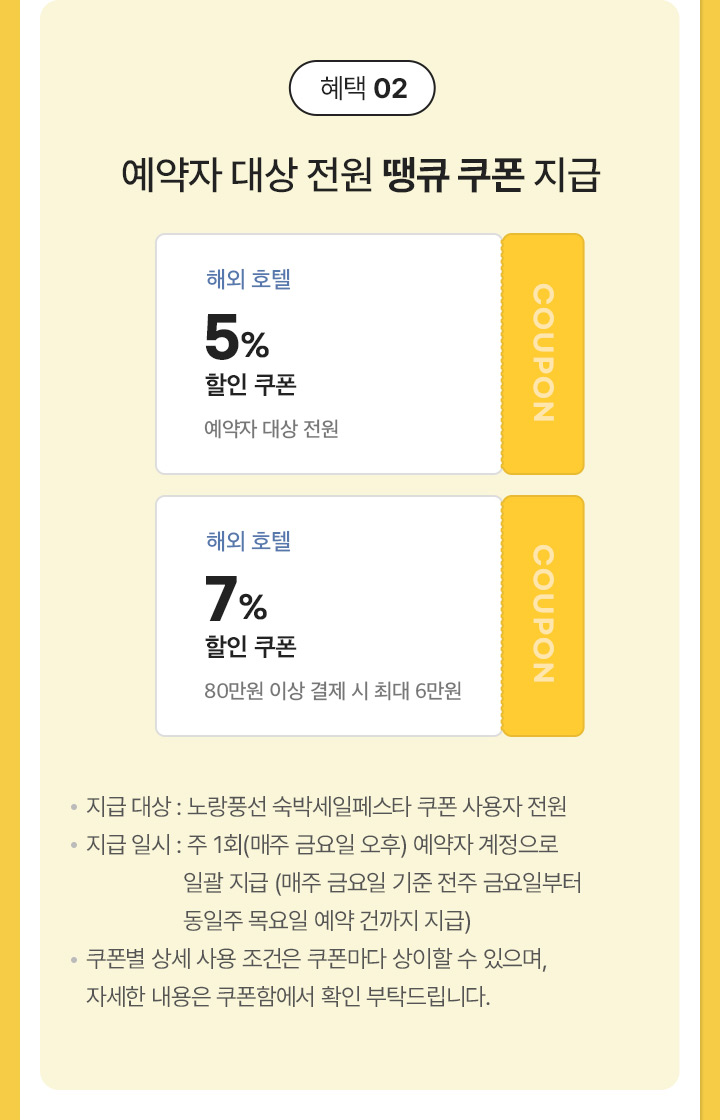 혜택 02

예약자 대상 전원 땡큐 쿠폰 지급

해외 호텔
5%
할인 쿠폰
예약자 대상 전원

COUPON

해외 호텔
7%
할인 쿠폰
80만원 이상 결제 시 최대 6만원

COUPON

• 지급 대상 : 노랑풍선 숙박세일페스타 쿠폰 사용자 전원
• 지급 일시 : 주 1회(매주 금요일 오후) 예약자 계정으로 일괄 지급 (매주 금요일 기준 전주 금요일부터 동일주 목요일 예약 건까지 지급)
• 쿠폰별 상세 사용 조건은 쿠폰마다 상이할 수 있으며, 자세한 내용은 쿠폰함에서 확인 부탁드립니다.